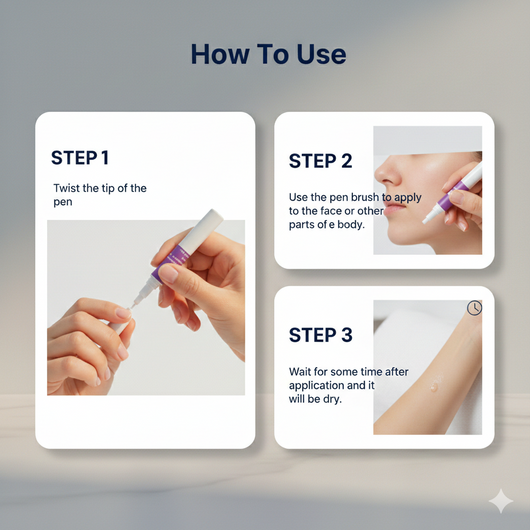 How To Use

STEP 1

Twist the tip of the pen

STEP 2

Use the pen brush to apply to the face or other parts of e body.

STEP 3

Wait for some time after application and it will be dry.